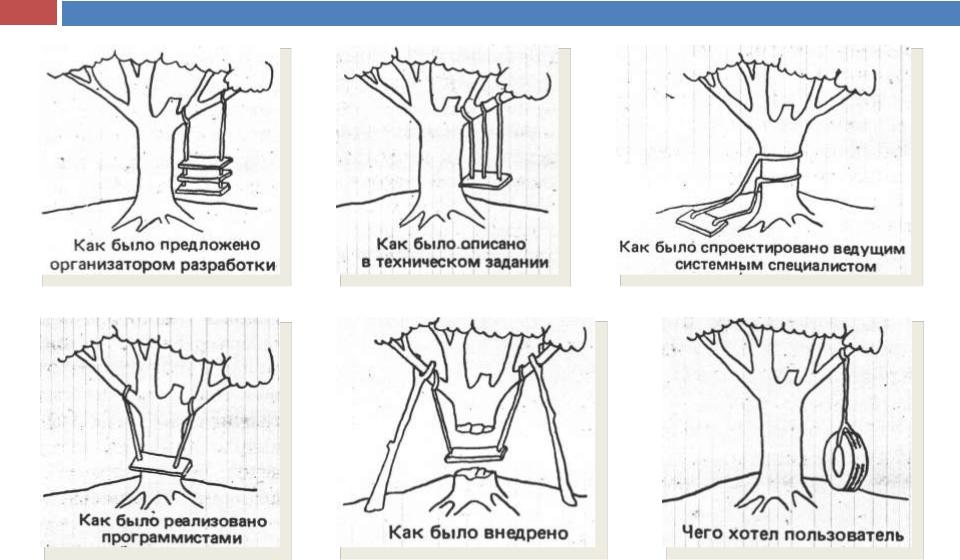 Как было предложено организатором разработки

Как было описано в техническом задании

Как было спроектировано ведущим системным специалистом

Как было реализовано программистами

Как было внедрено

Чего хотел пользователь