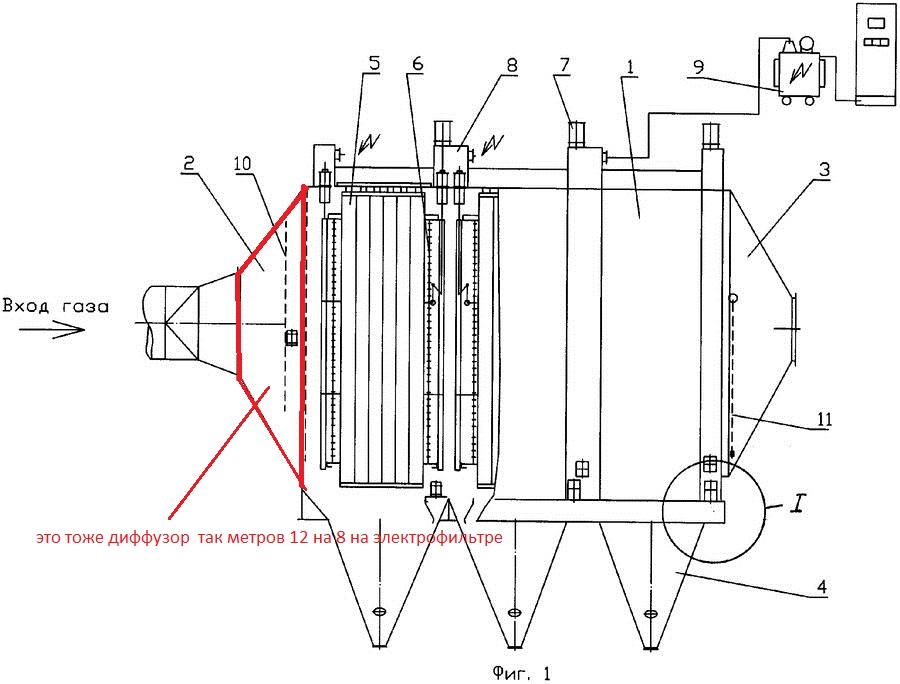 5 6 8 7 1 9

2 10 3

Вход газа

11

I

это тоже диффузор так метров 12 на 8 на электрофильтре

4

Фиг. 1