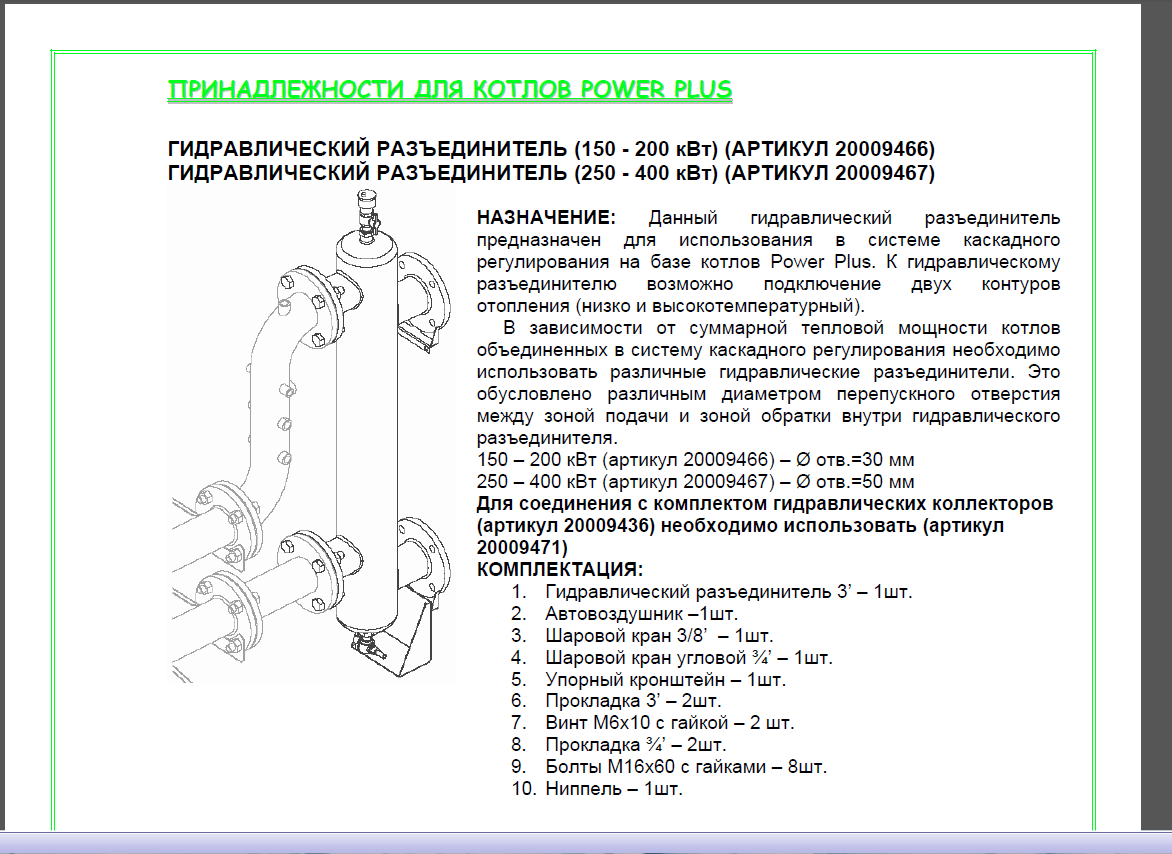 ПРИНАДЛЕЖНОСТИ ДЛЯ КОТЛОВ POWER PLUS

ГИДРАВЛИЧЕСКИЙ РАЗЪЕДИНИТЕЛЬ (150 - 200 кВт) (АРТИКУЛ 20009466)
ГИДРАВЛИЧЕСКИЙ РАЗЪЕДИНИТЕЛЬ (250 - 400 кВт) (АРТИКУЛ 20009467)

НАЗНАЧЕНИЕ: Данный гидравлический разъединитель предназначен для использования в системе каскадного регулирования на базе котлов Power Plus. К гидравлическому разъединителю возможно подключение двух контуров отопления (низко и высокотемпературный).

В зависимости от суммарной тепловой мощности котлов объединенных в систему каскадного регулирования необходимо использовать различные гидравлические разъединители. Это обусловлено различным диаметром перепускного отверстия между зоной подачи и зоной обратки внутри гидравлического разъединителя.
150 – 200 кВт (артикул 20009466) – Ø отв.=30 мм
250 – 400 кВт (артикул 20009467) – Ø отв.=50 мм
Для соединения с комплектом гидравлических коллекторов (артикул 20009436) необходимо использовать (артикул 20009471)
КОМПЛЕКТАЦИЯ:
1. Гидравлический разъединитель 3’ – 1шт.
2. Автовоздушник –1шт.
3. Шаровой кран 3/8’ – 1шт.
4. Шаровой кран угловой ¾’ – 1шт.
5. Упорный кронштейн – 1шт.
6. Прокладка 3’ – 2шт.
7. Винт М6х10 с гайкой – 2 шт.
8. Прокладка ¾’ – 2шт.
9. Болты М16х60 с гайками – 8шт.
10. Ниппель – 1шт.