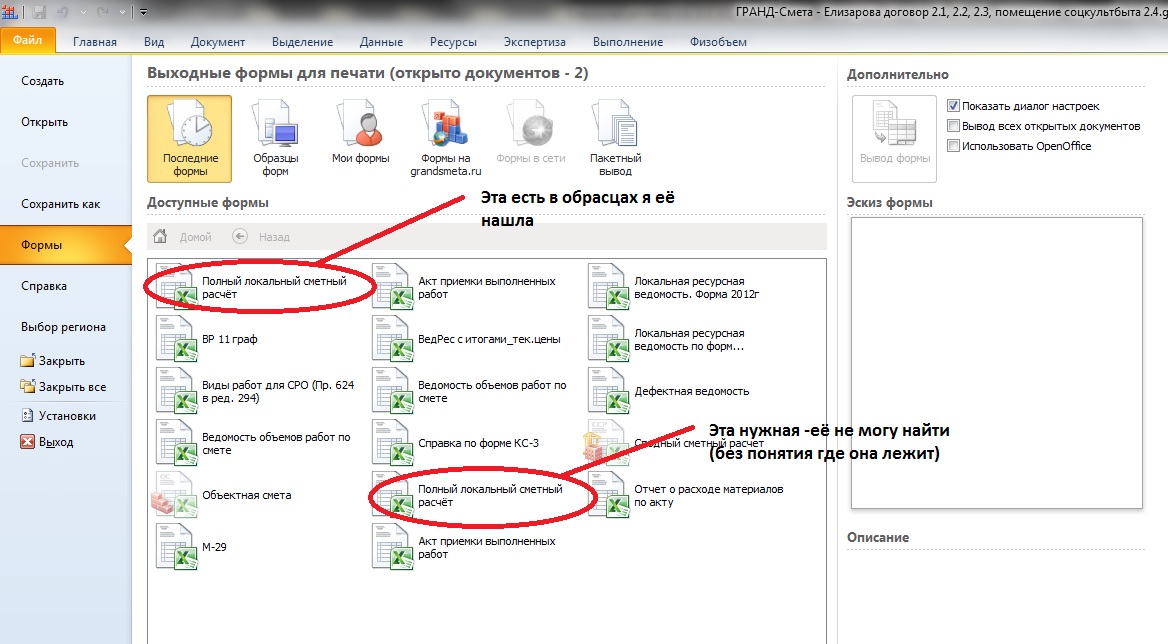 ГРАНД-Смета - Елизарова договор 2.1, 2.2, 2.3, помещение соцкультбыта 2.4.g

Файл Главная Вид Документ Выделение Данные Ресурсы Экспертиза Выполнение Физобъем

Создать
Открыть
Сохранить
Сохранить как
Формы
Справка
Выбор региона
Закрыть
Закрыть все
Установки
Выход

Выходные формы для печати (открыто документов - 2)

Последние формы
Образцы форм
Мои формы
Формы на grandsmeta.ru
Формы в сети
Пакетный вывод

Доступные формы

Эта есть в обрасцах я её нашла

Домой
Назад

Полный локальный сметный расчёт
ВР 11 граф
Виды работ для СРО (Пр. 624 в ред. 294)
Ведомость объемов работ по смете
Объектная смета
М-29

Акт приемки выполненных работ
ВедРес с итогами_тек.цены
Ведомость объемов работ по смете
Справка по форме КС-3
Полный локальный сметный расчёт
Акт приемки выполненных работ

Локальная ресурсная ведомость. Форма 2012г
Локальная ресурсная ведомость по форм...
Дефектная ведомость
Сводный сметный расчет
Отчет о расходе материалов по акту

Эта нужная -её не могу найти (без понятия где она лежит)

Дополнительно

Вывод формы

Показать диалог настроек
Вывод всех открытых документов
Использовать OpenOffice

Эскиз формы

Описание